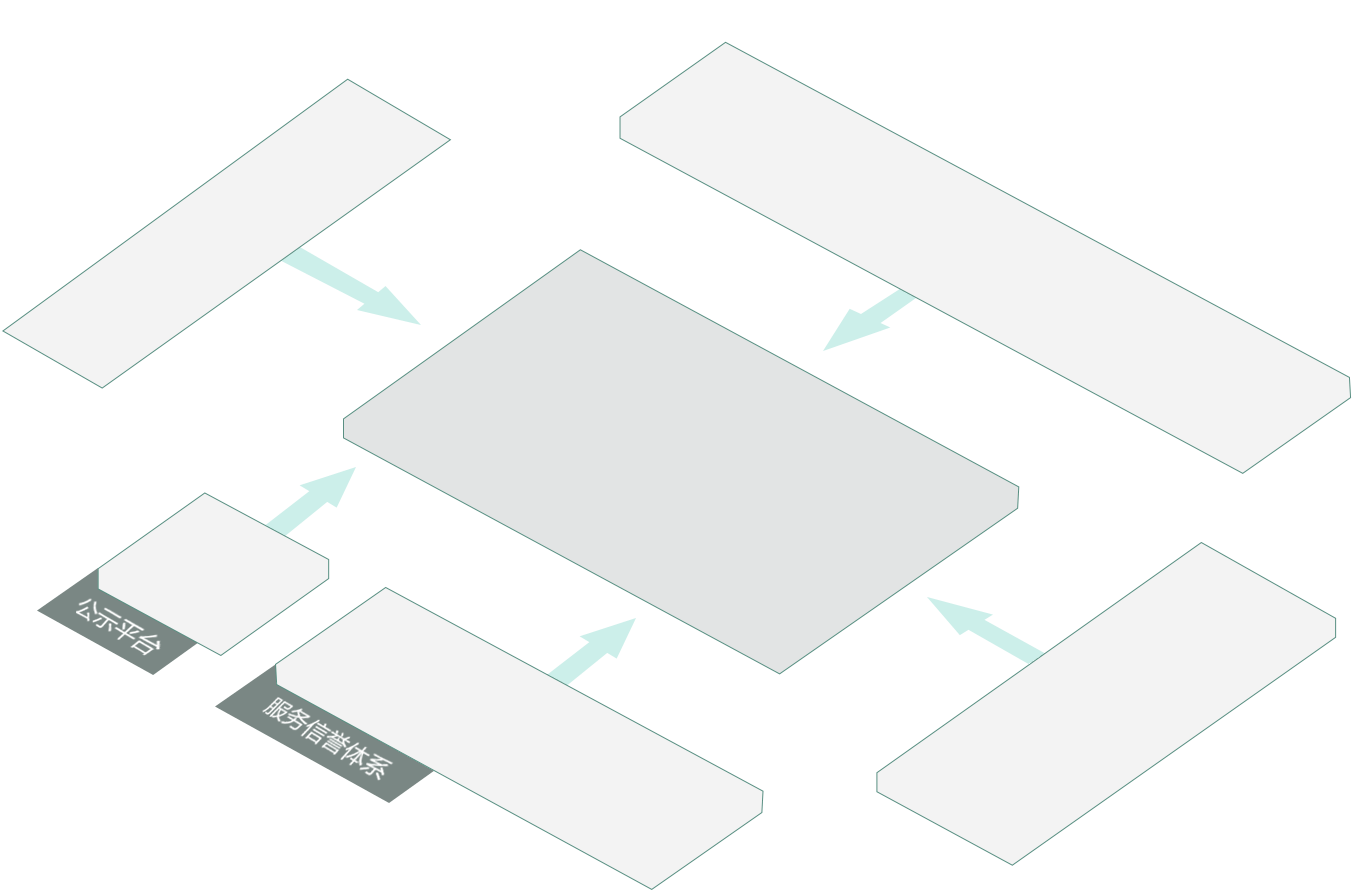 公示平台

服务信誉体系